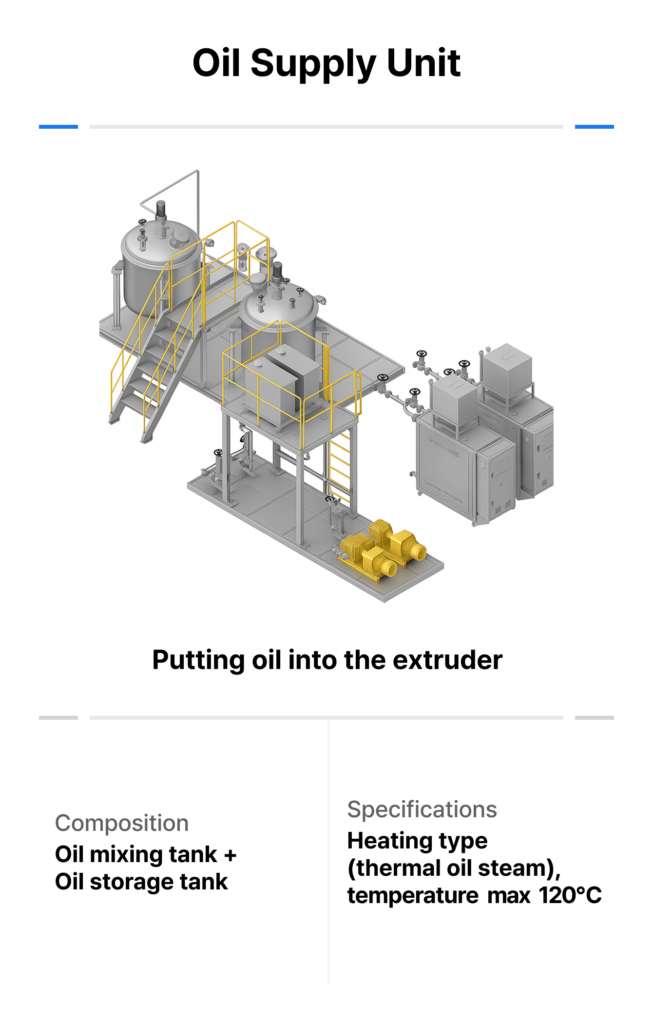 Oil Supply Unit

Putting oil into the extruder

Composition
Oil mixing tank + Oil storage tank

Specifications
Heating type (thermal oil steam), temperature max 120°C