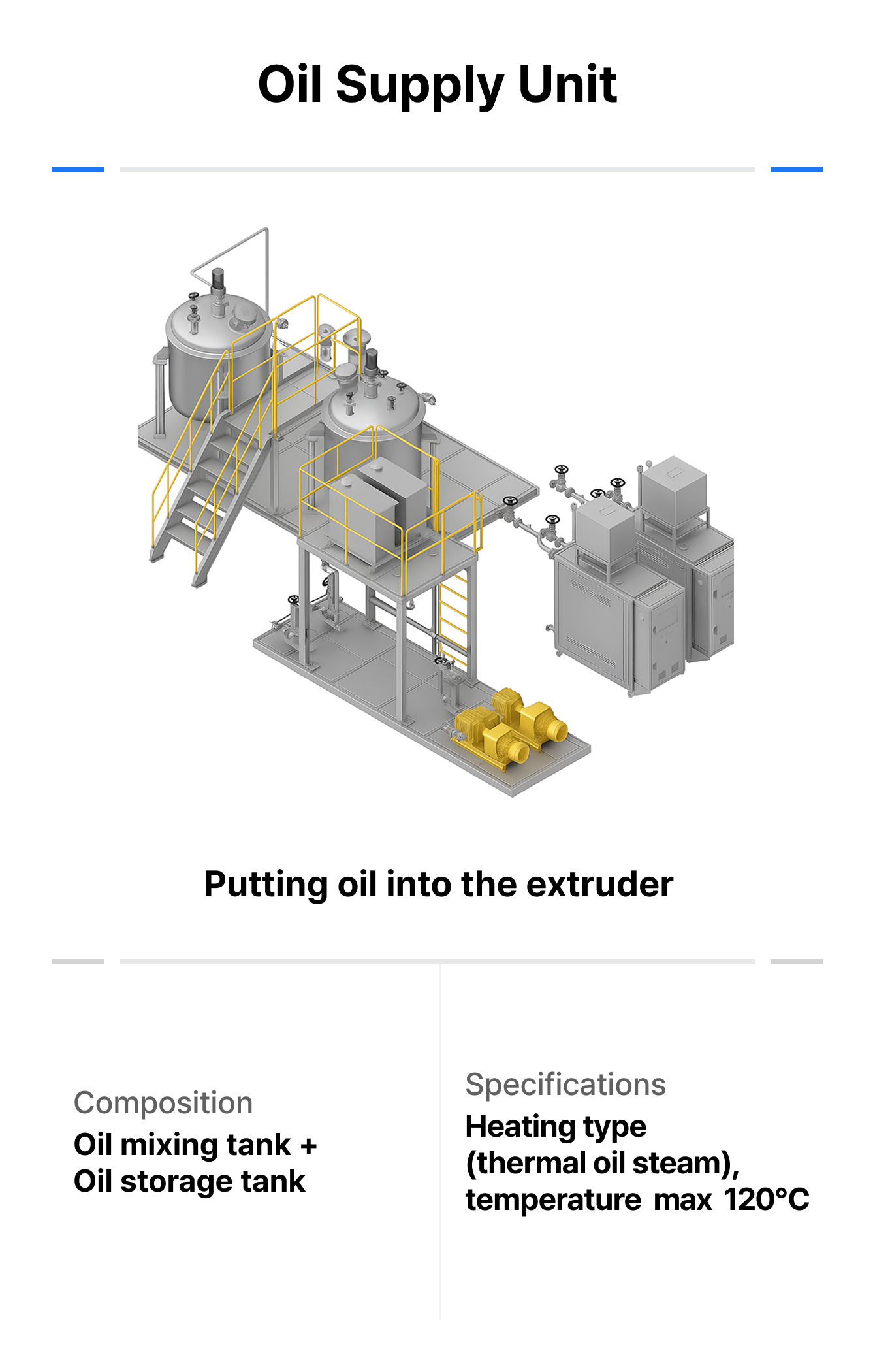 Oil Supply Unit

Putting oil into the extruder

Composition
Oil mixing tank +
Oil storage tank

Specifications
Heating type
(thermal oil steam),
temperature max 120°C